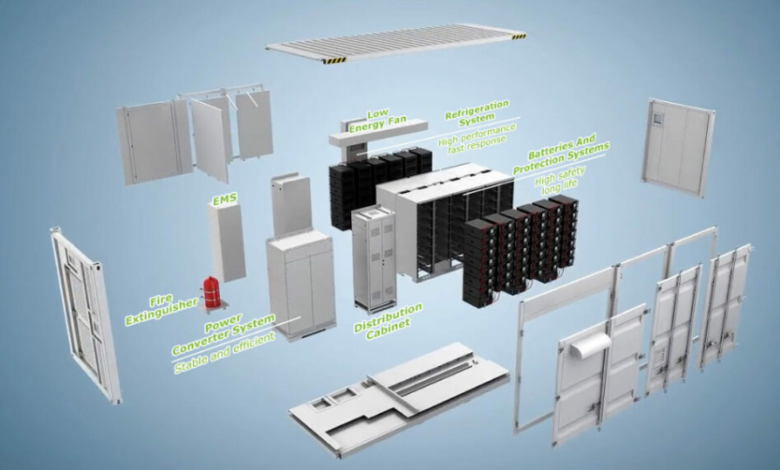 Low Energy Fan

Refrigeration System
High performance fast response

Batteries And Protection Systems
High safety long life

EMS

Fire Extinguisher

Power Converter System
Stable and efficient

Distribution Cabinet